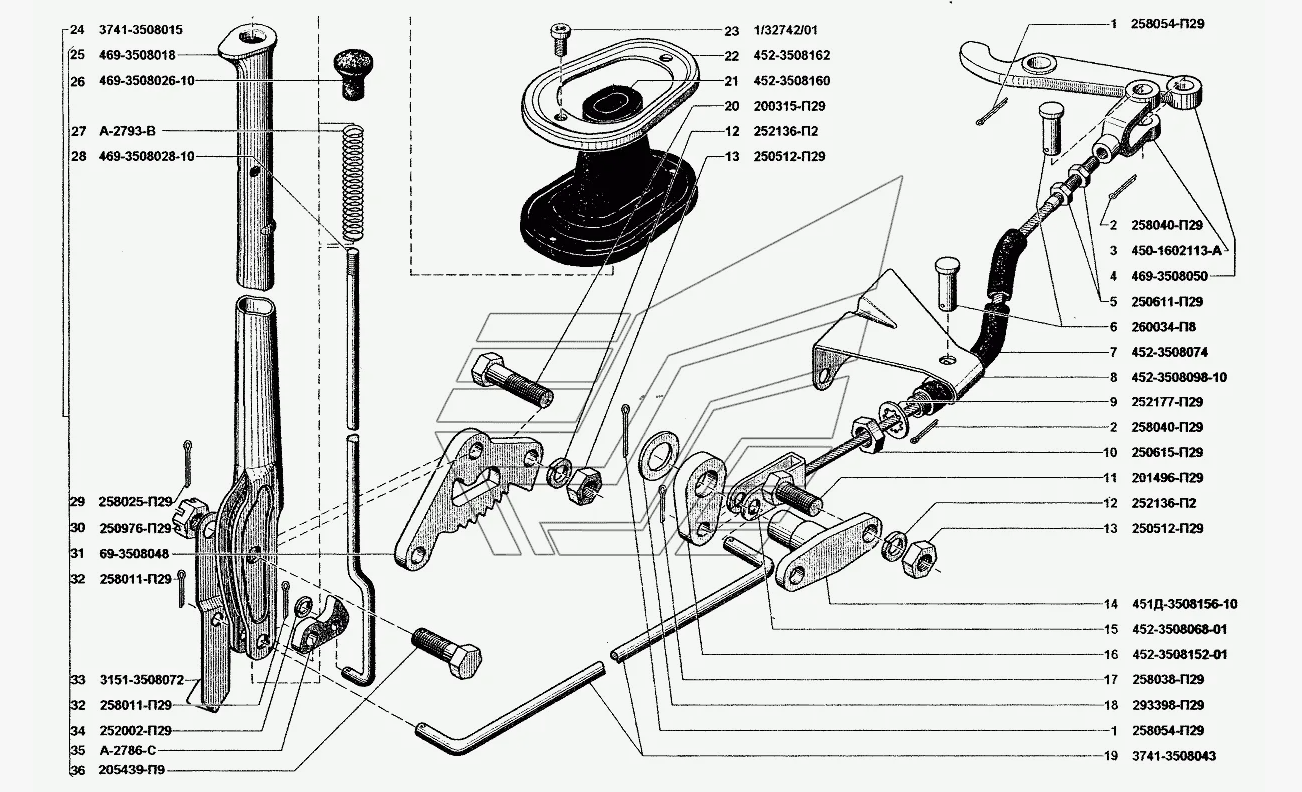 24 3741-3508015
25 469-3508018
26 469-3508026-10
27 А-2793-В
28 469-3508028-10
29 258025-П29
30 250976-П29
31 69-3508048
32 258011-П29
33 3151-3508072
32 258011-П29
34 252002-П29
35 А-2786-С
36 205439-П9

23 1/32742/01
22 452-3508162
21 452-3508160
20 200315-П29
12 252136-П2
13 250512-П29

1 258054-П29
2 258040-П29
3 450-1602113-А
4 469-3508050
5 250611-П29
6 260034-П8
7 452-3508074
8 452-3508098-10
9 252177-П29
2 258040-П29
10 250615-П29
11 201496-П29
12 252136-П2
13 250512-П29
14 451Д-3508156-10
15 452-3508068-01
16 452-3508152-01
17 258038-П29
18 293398-П29
1 258054-П29
19 3741-3508043